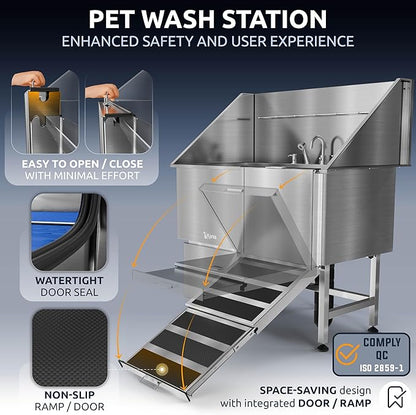 PET WASH STATION
ENHANCED SAFETY AND USER EXPERIENCE

EASY TO OPEN / CLOSE
WITH MINIMAL EFFORT

WATERTIGHT
DOOR SEAL

NON-SLIP
RAMP / DOOR

COMPLY
QC
ISO 2859-1

SPACE-SAVING design
with integrated DOOR / RAMP