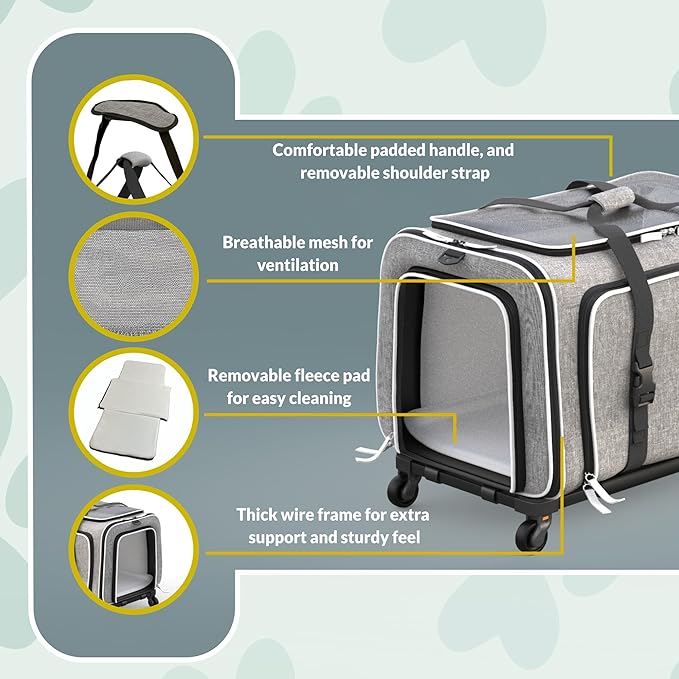 Comfortable padded handle, and removable shoulder strap

Breathable mesh for ventilation

Removable fleece pad for easy cleaning

Thick wire frame for extra support and sturdy feel