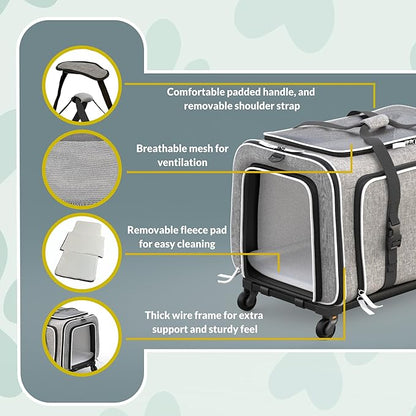 Comfortable padded handle, and removable shoulder strap

Breathable mesh for ventilation

Removable fleece pad for easy cleaning

Thick wire frame for extra support and sturdy feel