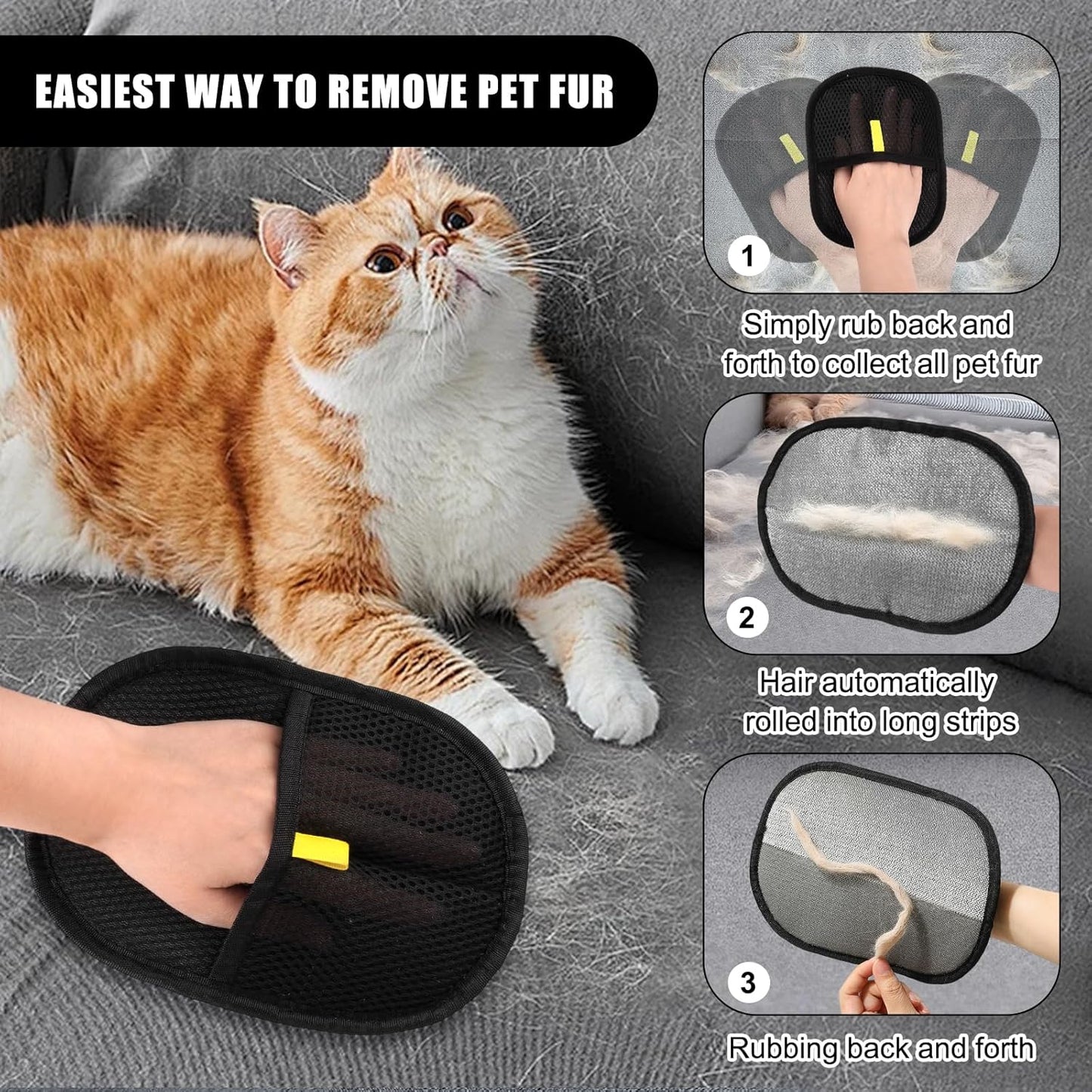 EASIEST WAY TO REMOVE PET FUR

1

Simply rub back and forth to collect all pet fur

2

Hair automatically rolled into long strips

3

Rubbing back and forth