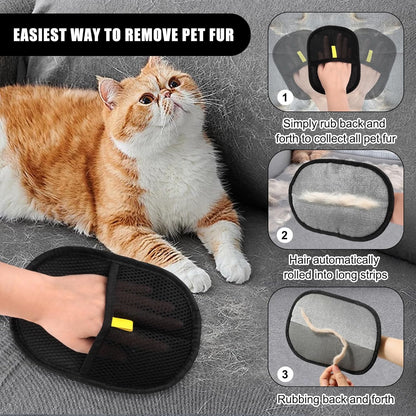 EASIEST WAY TO REMOVE PET FUR

1
Simply rub back and forth to collect all pet fur

2
Hair automatically rolled into long strips

3
Rubbing back and forth