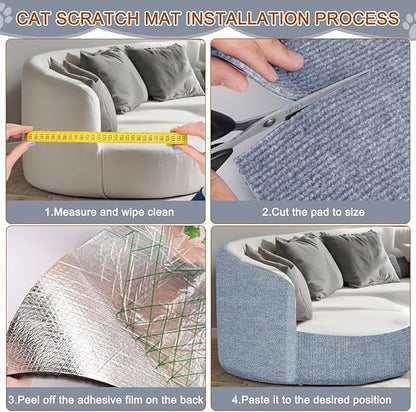 CAT SCRATCH MAT INSTALLATION PROCESS

1.Measure and wipe clean

2.Cut the pad to size

3.Peel off the adhesive film on the back

4.Paste it to the desired position