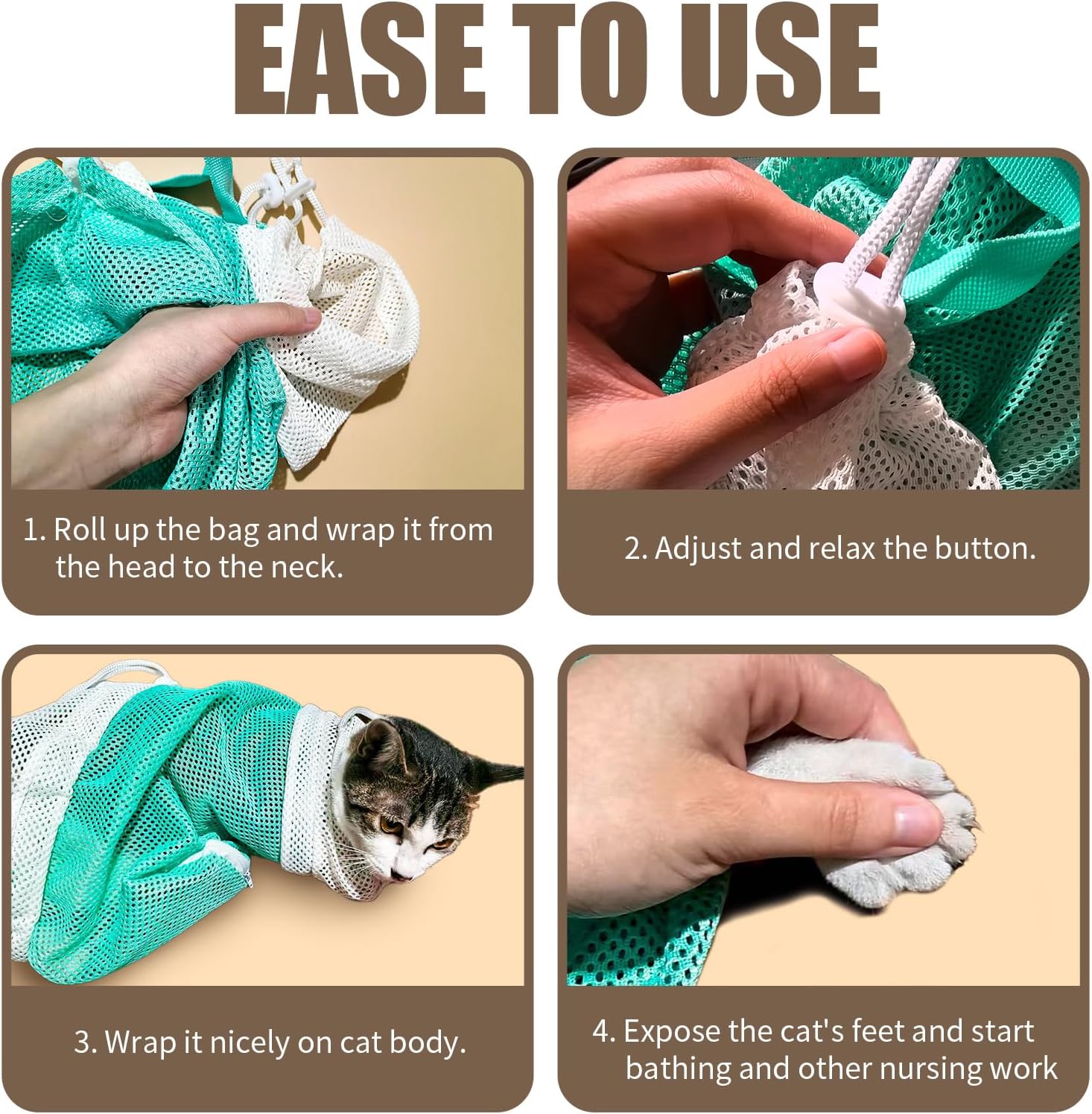 EASE TO USE

1. Roll up the bag and wrap it from the head to the neck.

2. Adjust and relax the button.

3. Wrap it nicely on cat body.

4. Expose the cat's feet and start bathing and other nursing work