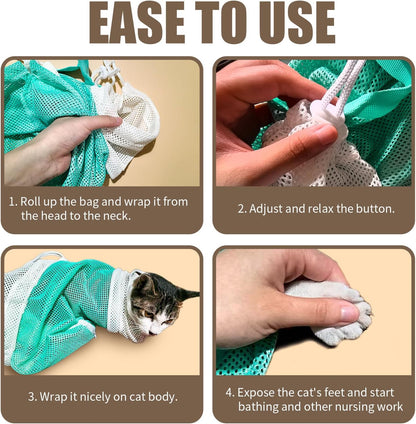 EASE TO USE

1. Roll up the bag and wrap it from the head to the neck.

2. Adjust and relax the button.

3. Wrap it nicely on cat body.

4. Expose the cat's feet and start bathing and other nursing work