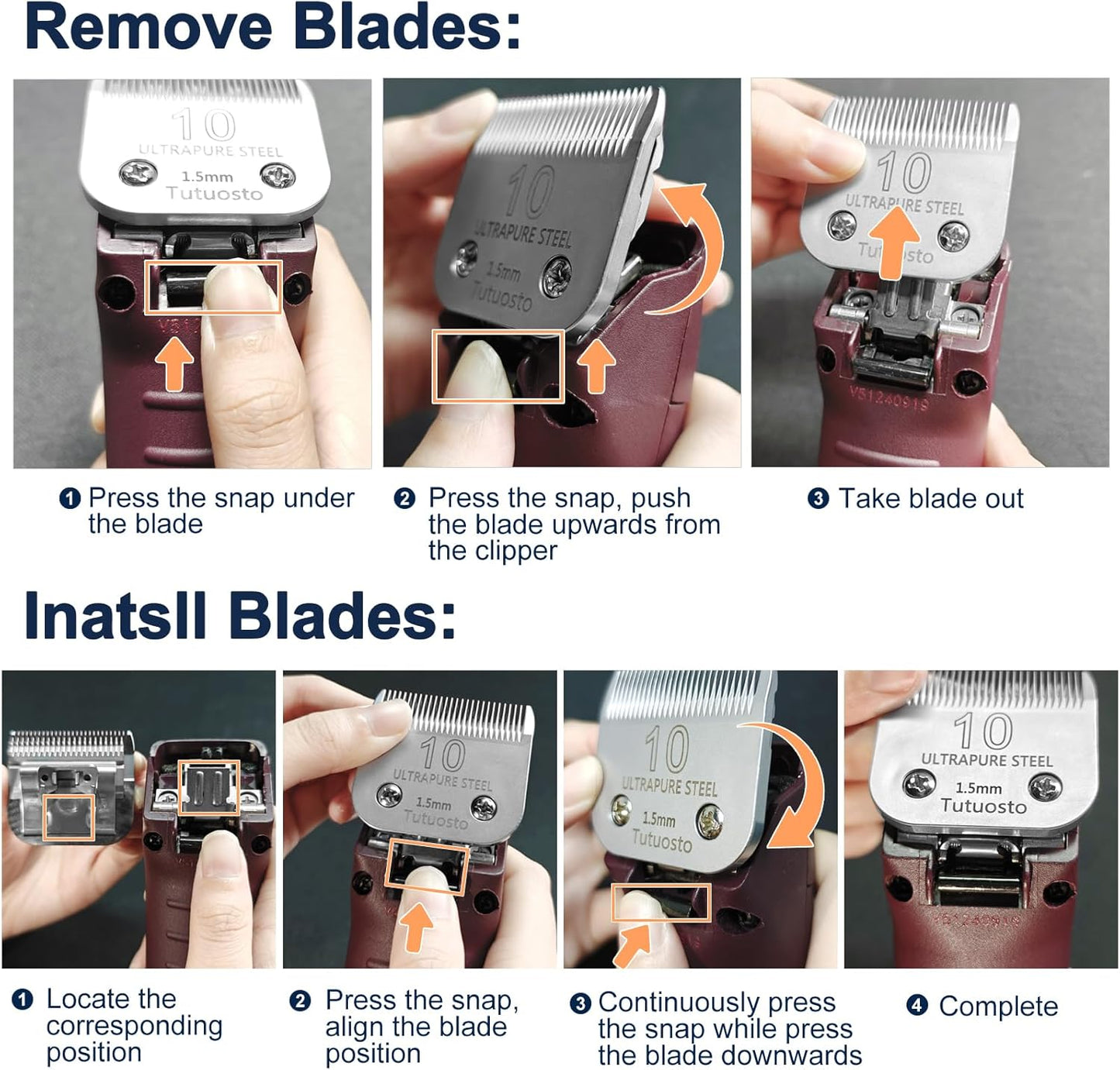 Remove Blades:

10
ULTRAPURE STEEL
1.5mm
Tutuosto

10
ULTRAPURE STEEL
1.5mm
Tutuosto

10
ULTRAPURE STEEL
Tutuosto
VS1240919

❶ Press the snap under the blade

❷ Press the snap, push the blade upwards from the clipper

❸ Take blade out

Inatsll Blades:

10
ULTRAPURE STEEL
1.5mm
Tutuosto

10
ULTRAPURE STEEL
1.5mm
Tutuosto

10
ULTRAPURE STEEL
1.5mm
Tutuosto
VS1240919

❶ Locate the corresponding position

❷ Press the snap, align the blade position

❸ Continuously press the snap while press the blade downwards

❹ Complete