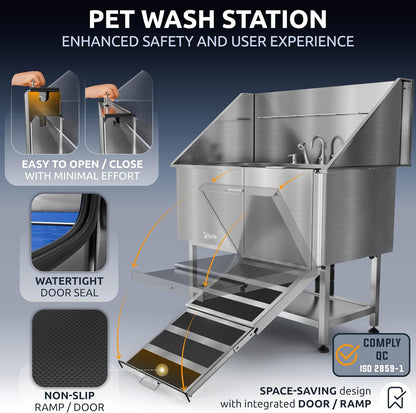 PET WASH STATION
ENHANCED SAFETY AND USER EXPERIENCE

EASY TO OPEN / CLOSE
WITH MINIMAL EFFORT

WATERTIGHT
DOOR SEAL

NON-SLIP
RAMP / DOOR

COMPLY
QC
ISO 2859-1

SPACE-SAVING design
with integrated DOOR / RAMP