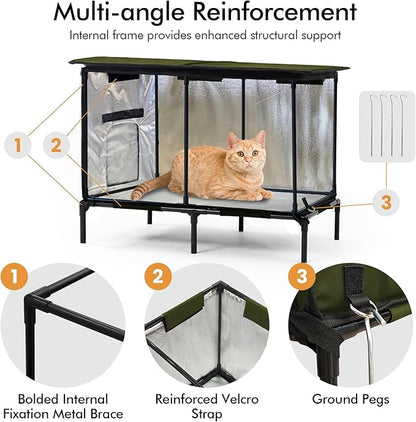 Multi-angle Reinforcement

Internal frame provides enhanced structural support

1

2

3

1

2

3

Bolded Internal Fixation Metal Brace

Reinforced Velcro Strap

Ground Pegs