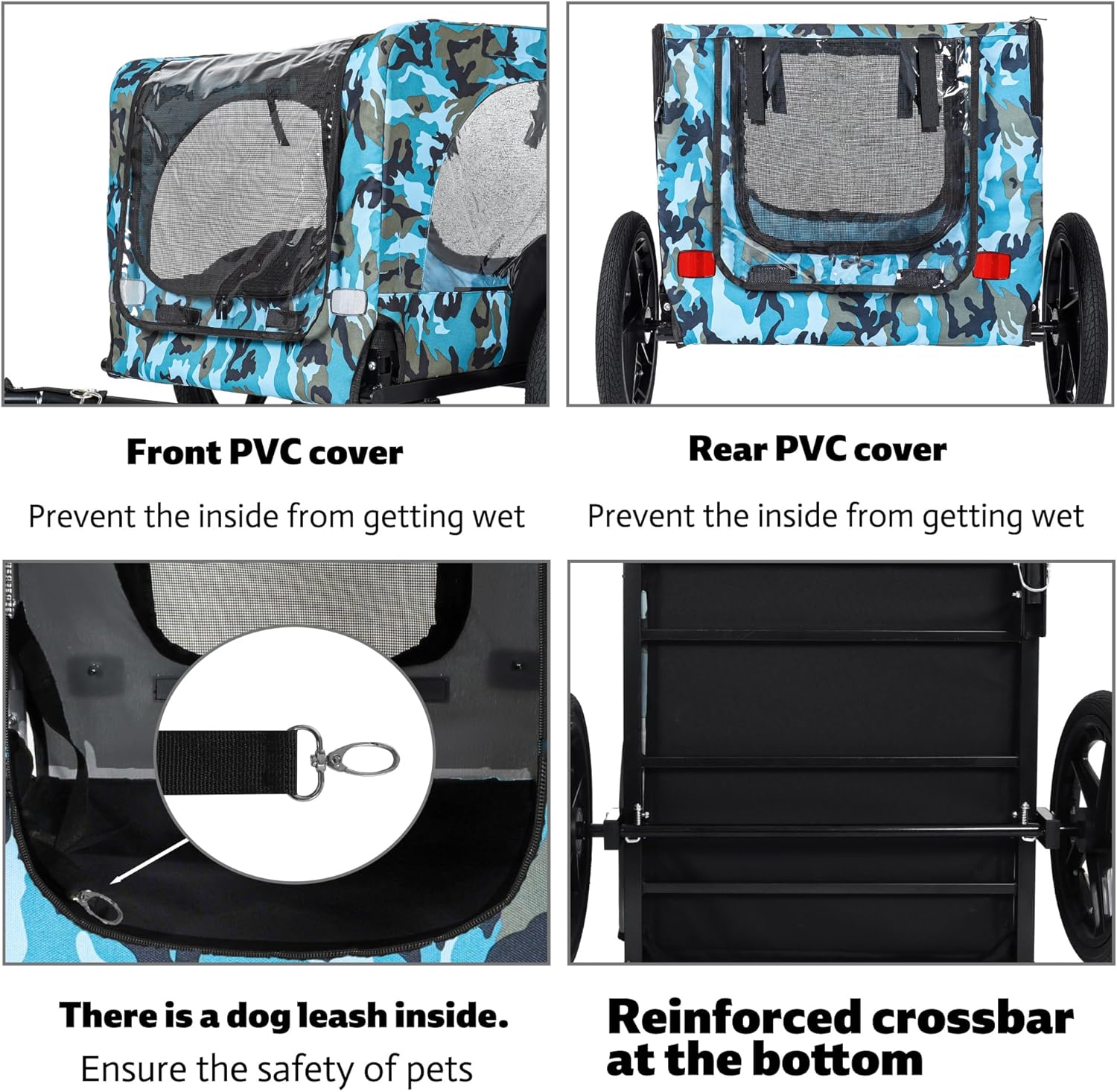 Front PVC cover

Prevent the inside from getting wet

Rear PVC cover

Prevent the inside from getting wet

There is a dog leash inside.

Ensure the safety of pets

Reinforced crossbar at the bottom