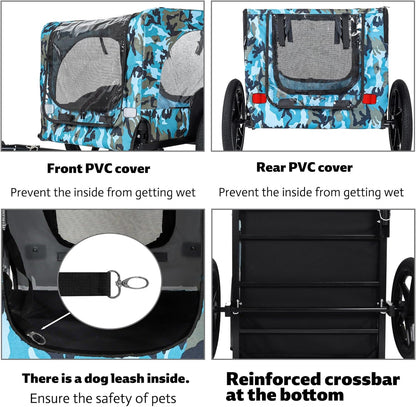 Front PVC cover

Prevent the inside from getting wet

Rear PVC cover

Prevent the inside from getting wet

There is a dog leash inside.

Ensure the safety of pets

Reinforced crossbar at the bottom