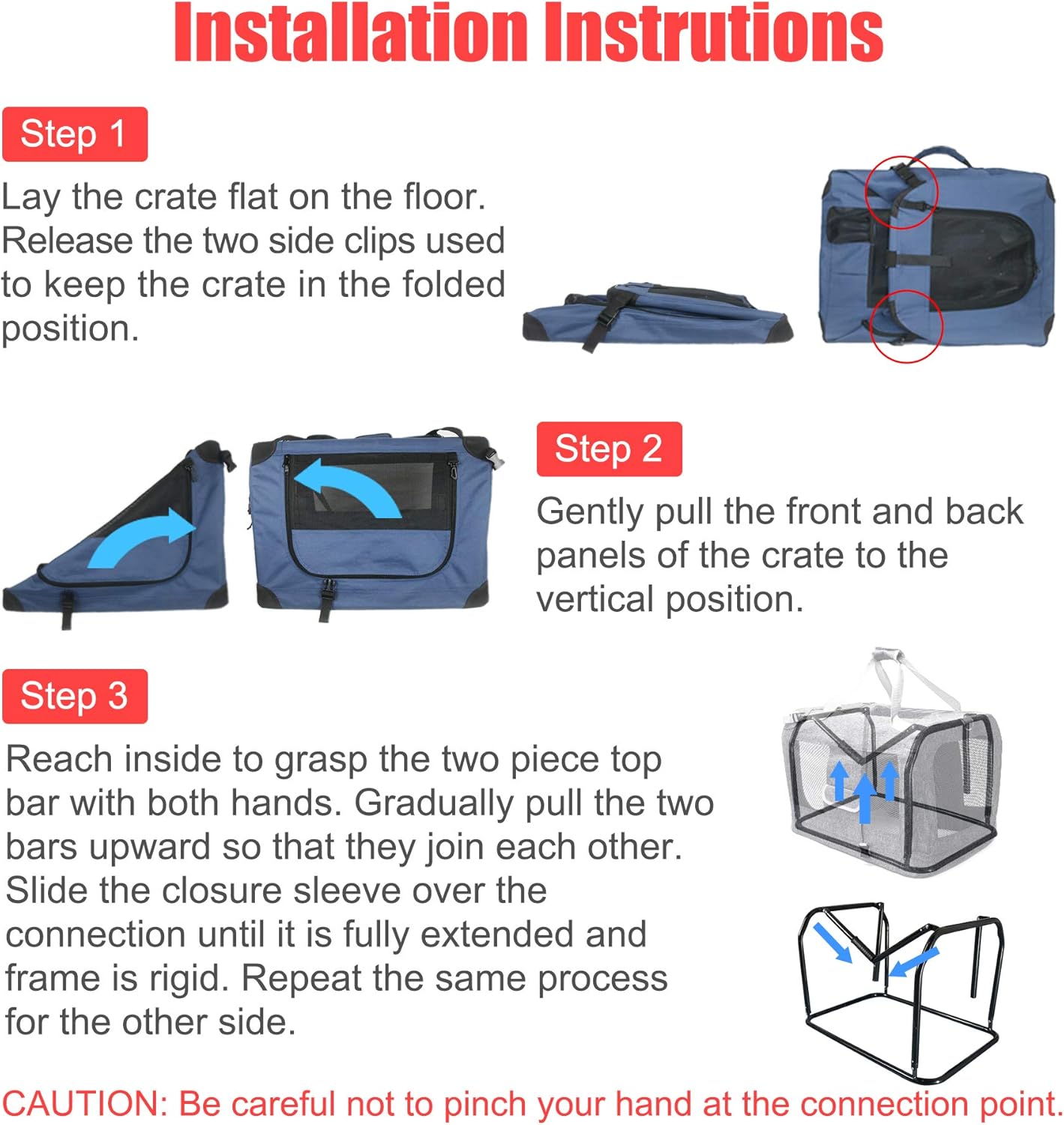 Installation Instrutions

Step 1

Lay the crate flat on the floor. Release the two side clips used to keep the crate in the folded position.

Step 2

Gently pull the front and back panels of the crate to the vertical position.

Step 3

Reach inside to grasp the two piece top bar with both hands. Gradually pull the two bars upward so that they join each other. Slide the closure sleeve over the connection until it is fully extended and frame is rigid. Repeat the same process for the other side.

CAUTION: Be careful not to pinch your hand at the connection point.