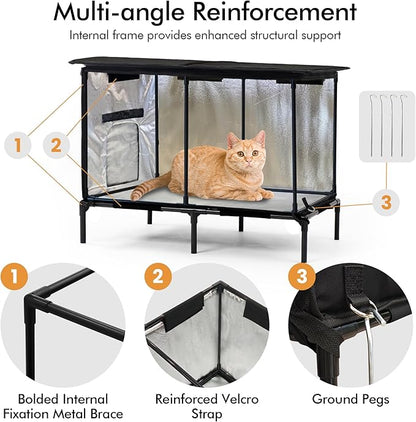 Multi-angle Reinforcement

Internal frame provides enhanced structural support

1

2

3

1

2

3

Bolded Internal Fixation Metal Brace

Reinforced Velcro Strap

Ground Pegs