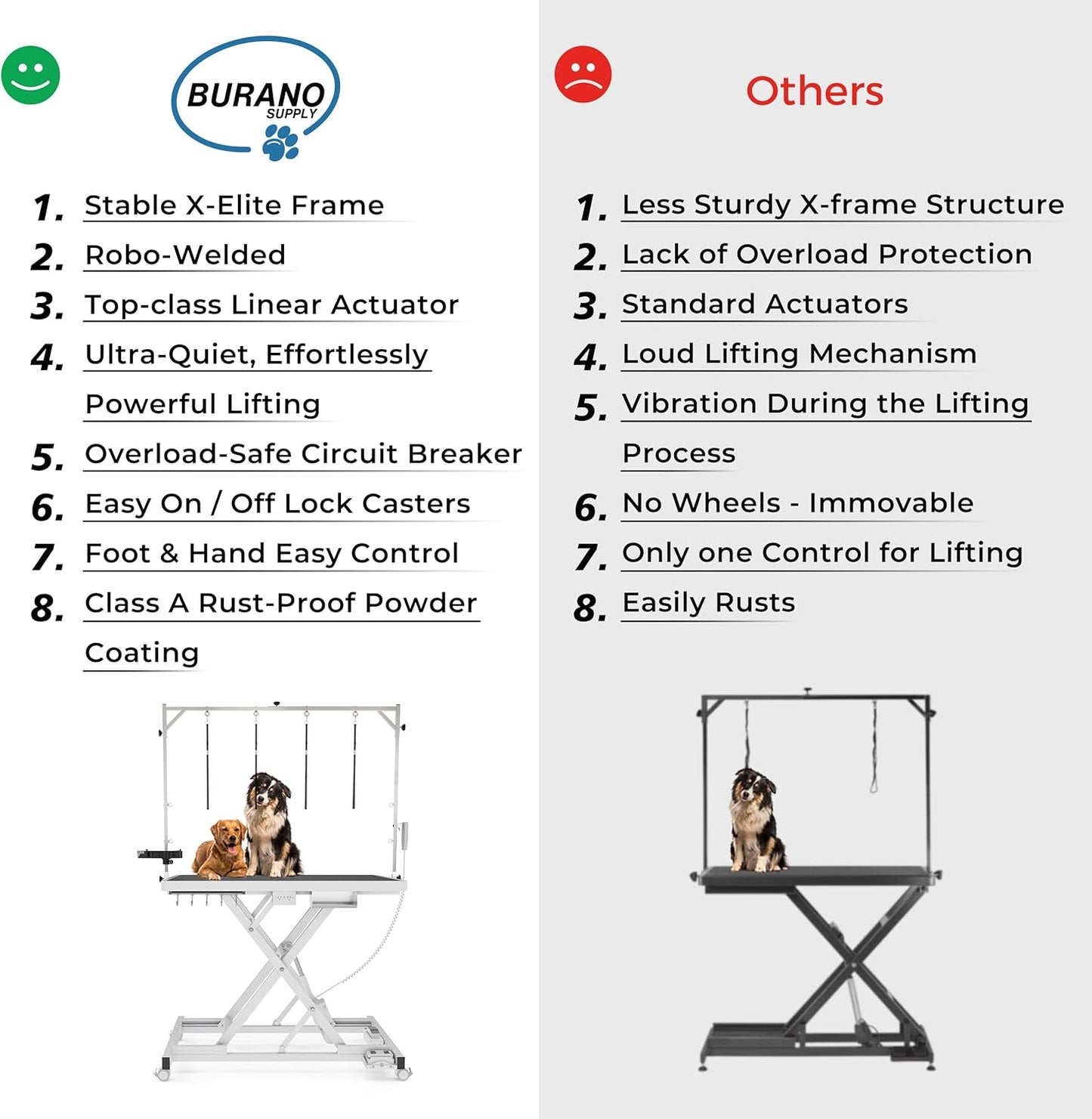 BURANO SUPPLY

1. Stable X-Elite Frame
2. Robo-Welded
3. Top-class Linear Actuator
4. Ultra-Quiet, Effortlessly Powerful Lifting
5. Overload-Safe Circuit Breaker
6. Easy On / Off Lock Casters
7. Foot & Hand Easy Control
8. Class A Rust-Proof Powder Coating

Others

1. Less Sturdy X-frame Structure
2. Lack of Overload Protection
3. Standard Actuators
4. Loud Lifting Mechanism
5. Vibration During the Lifting Process
6. No Wheels - Immovable
7. Only one Control for Lifting
8. Easily Rusts