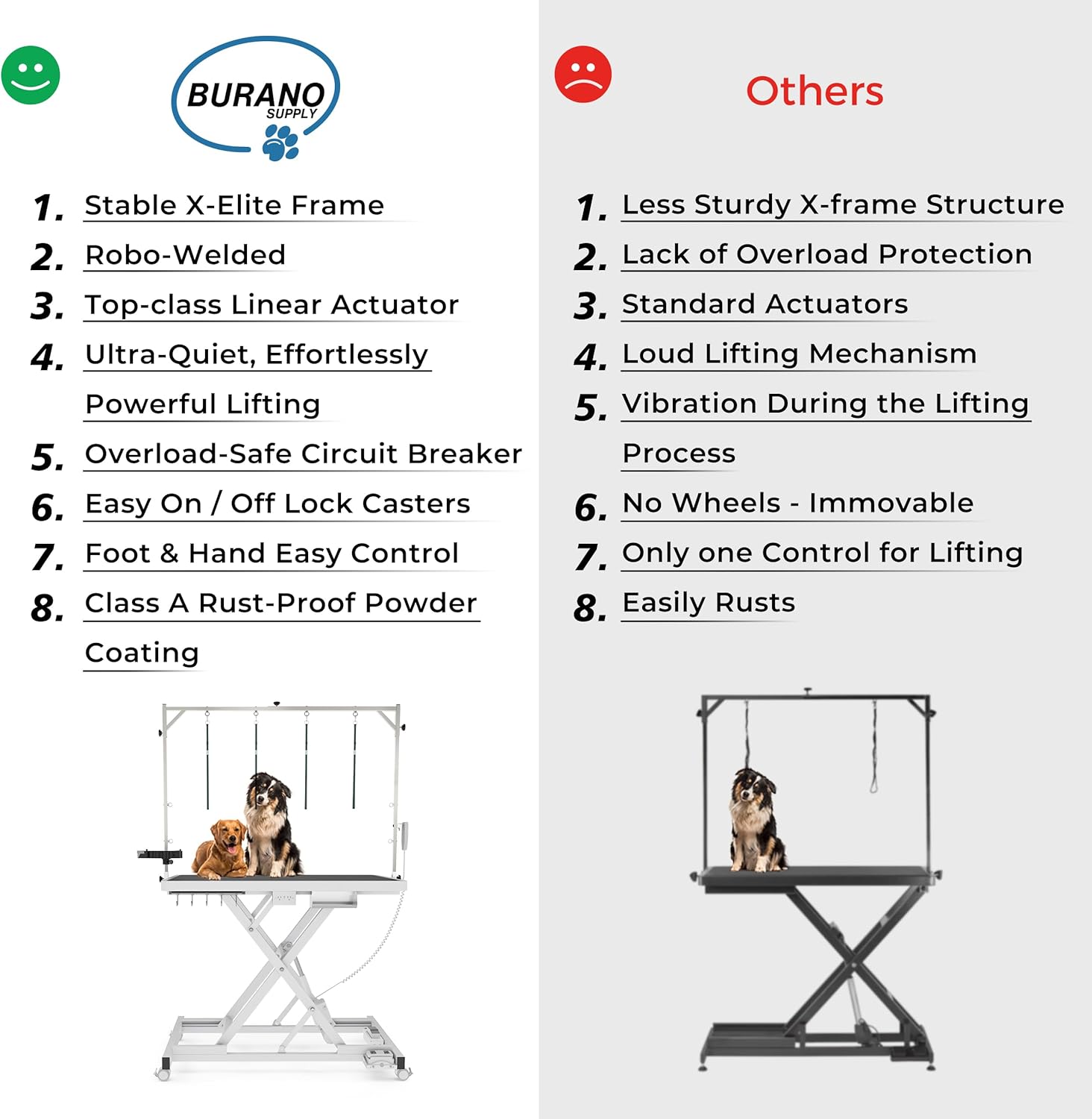 BURANO
SUPPLY

1. Stable X-Elite Frame
2. Robo-Welded
3. Top-class Linear Actuator
4. Ultra-Quiet, Effortlessly Powerful Lifting
5. Overload-Safe Circuit Breaker
6. Easy On / Off Lock Casters
7. Foot & Hand Easy Control
8. Class A Rust-Proof Powder Coating

Others

1. Less Sturdy X-frame Structure
2. Lack of Overload Protection
3. Standard Actuators
4. Loud Lifting Mechanism
5. Vibration During the Lifting Process
6. No Wheels - Immovable
7. Only one Control for Lifting
8. Easily Rusts