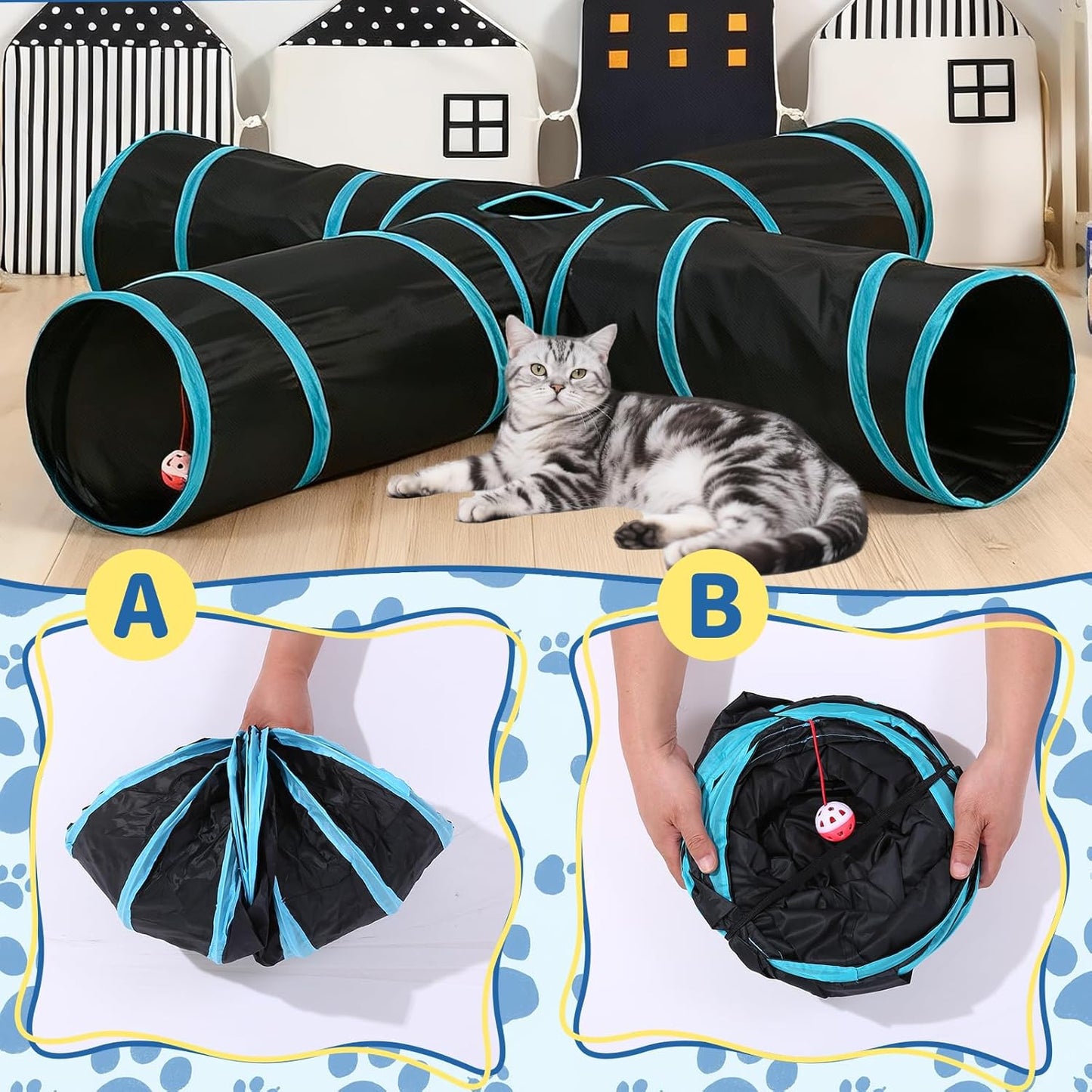 A

B