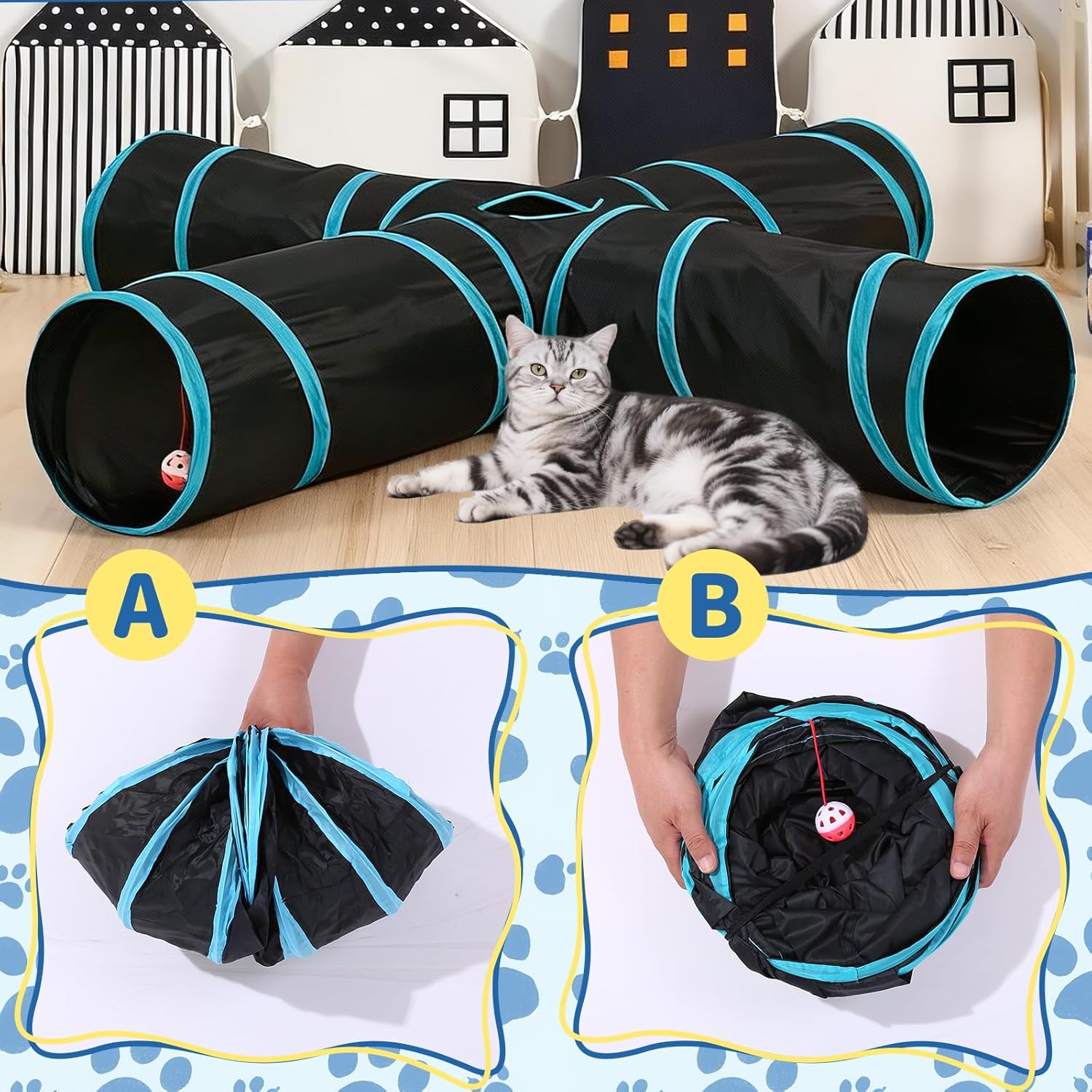 A

B