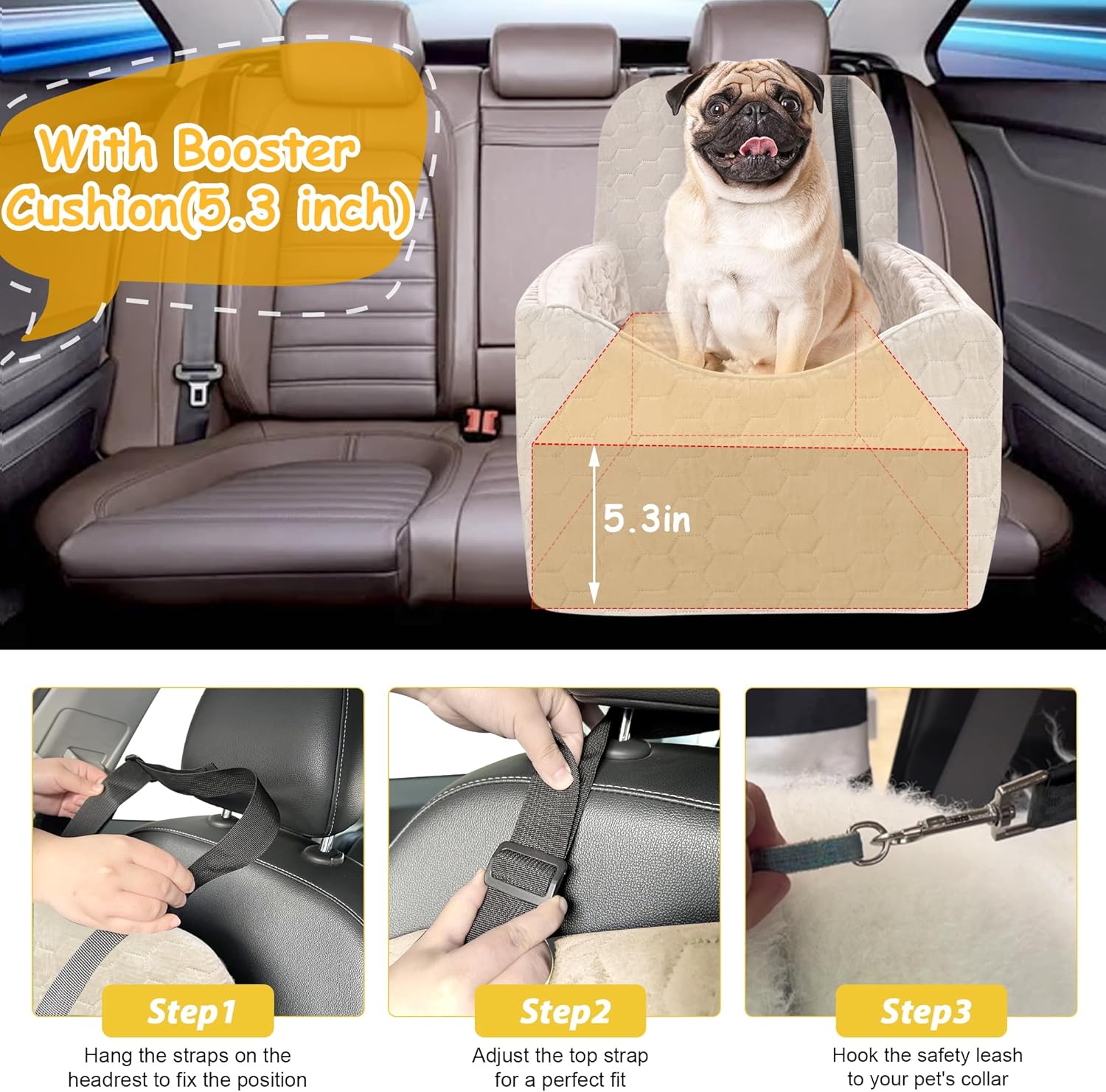 With Booster Cushion(5.3 inch)

5.3in

Step1

Hang the straps on the headrest to fix the position

Step2

Adjust the top strap for a perfect fit

Step3

Hook the safety leash to your pet's collar