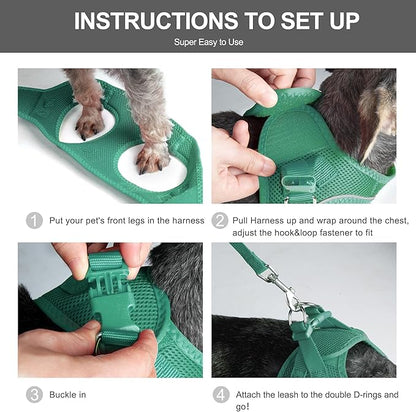 INSTRUCTIONS TO SET UP
Super Easy to Use

1 Put your pet's front legs in the harness

2 Pull Harness up and wrap around the chest, adjust the hook&loop fastener to fit

3 Buckle in

4 Attach the leash to the double D-rings and go!