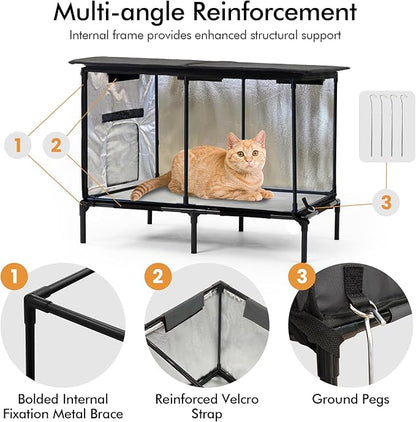 Multi-angle Reinforcement

Internal frame provides enhanced structural support

1

2

3

1

2

3

Bolded Internal Fixation Metal Brace

Reinforced Velcro Strap

Ground Pegs