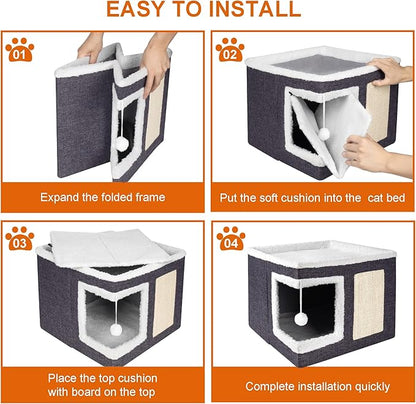 EASY TO INSTALL

01

Expand the folded frame

02

Put the soft cushion into the cat bed

03

Place the top cushion with board on the top

04

Complete installation quickly