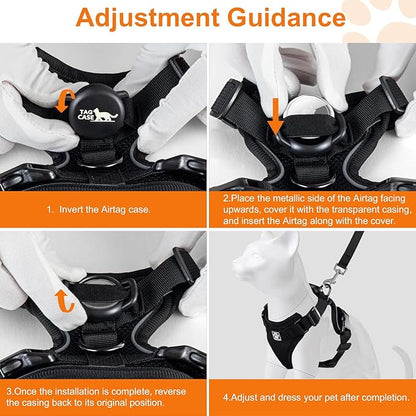 Adjustment Guidance

TAG CASE

1. Invert the Airtag case.

2.Place the metallic side of the Airtag facing upwards, cover it with the transparent casing, and insert the Airtag along with the cover.

3.Once the installation is complete, reverse the casing back to its original position.

4.Adjust and dress your pet after completion.