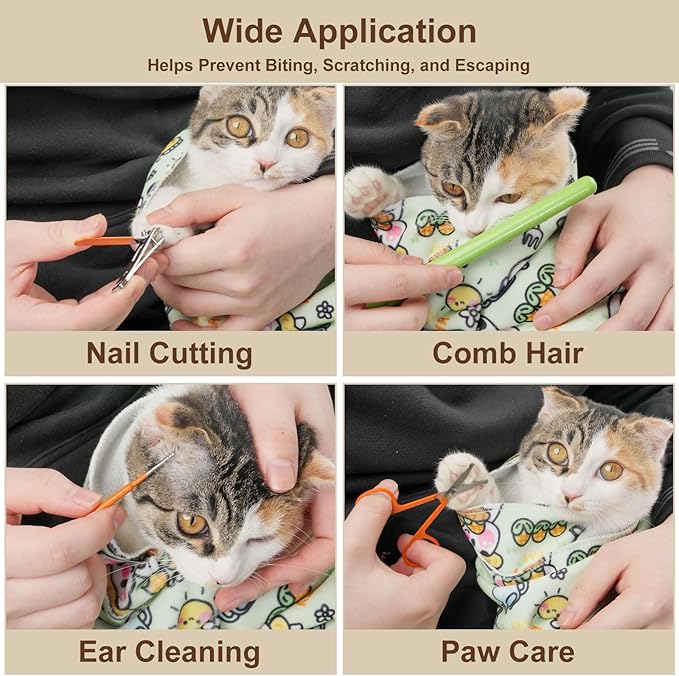 Wide Application
Helps Prevent Biting, Scratching, and Escaping

Nail Cutting

Comb Hair

Ear Cleaning

Paw Care