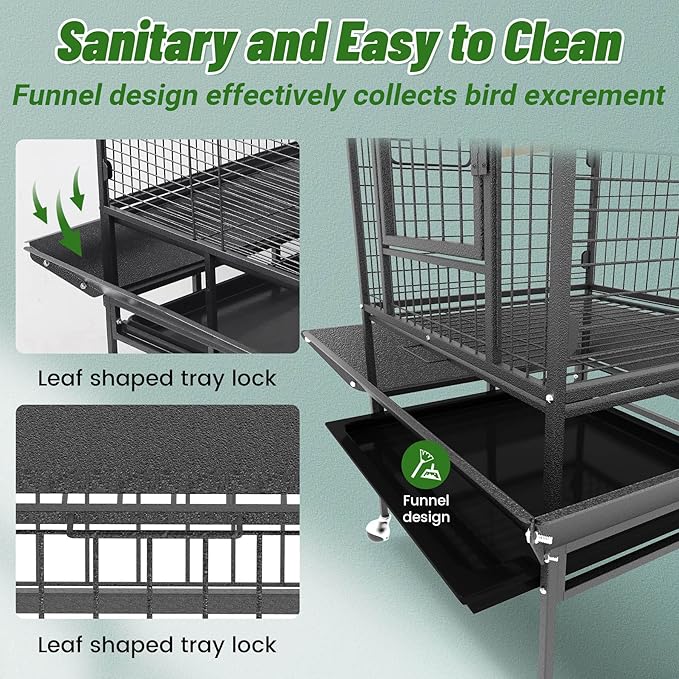 Sanitary and Easy to Clean

Funnel design effectively collects bird excrement

Leaf shaped tray lock

Leaf shaped tray lock

Funnel design