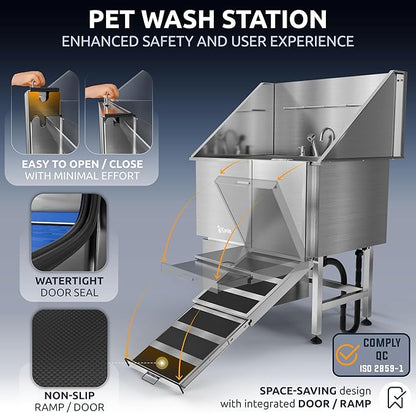 PET WASH STATION
ENHANCED SAFETY AND USER EXPERIENCE

EASY TO OPEN / CLOSE
WITH MINIMAL EFFORT

WATERTIGHT
DOOR SEAL

NON-SLIP
RAMP / DOOR

COMPLY
QC
ISO 2859-1

SPACE-SAVING design
with integrated DOOR / RAMP