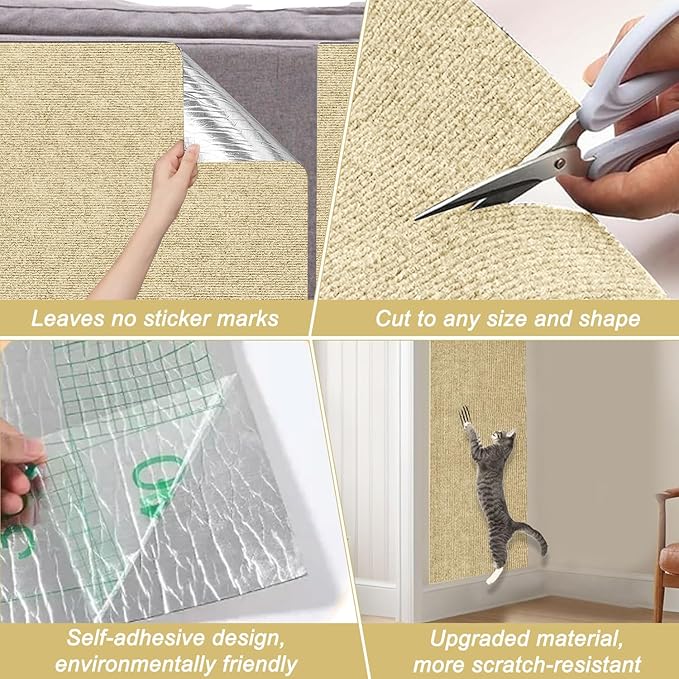 Leaves no sticker marks

Cut to any size and shape

Self-adhesive design, environmentally friendly

Upgraded material, more scratch-resistant