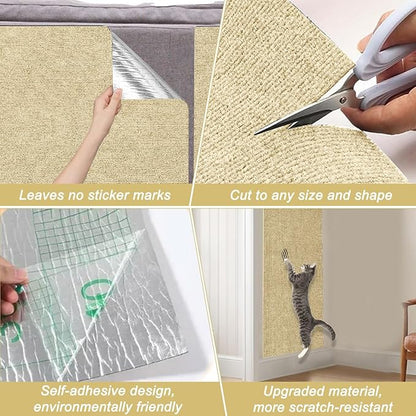 Leaves no sticker marks

Cut to any size and shape

Self-adhesive design, environmentally friendly

Upgraded material, more scratch-resistant