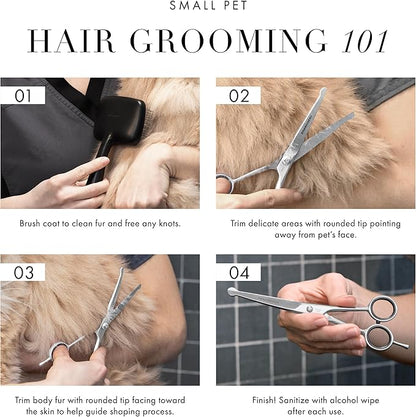 SMALL PET

HAIR GROOMING 101

01

Brush coat to clean fur and free any knots.

02

Trim delicate areas with rounded tip pointing away from pet's face.

03

Trim body fur with rounded tip facing toward the skin to help guide shaping process.

04

Finish! Sanitize with alcohol wipe after each use.