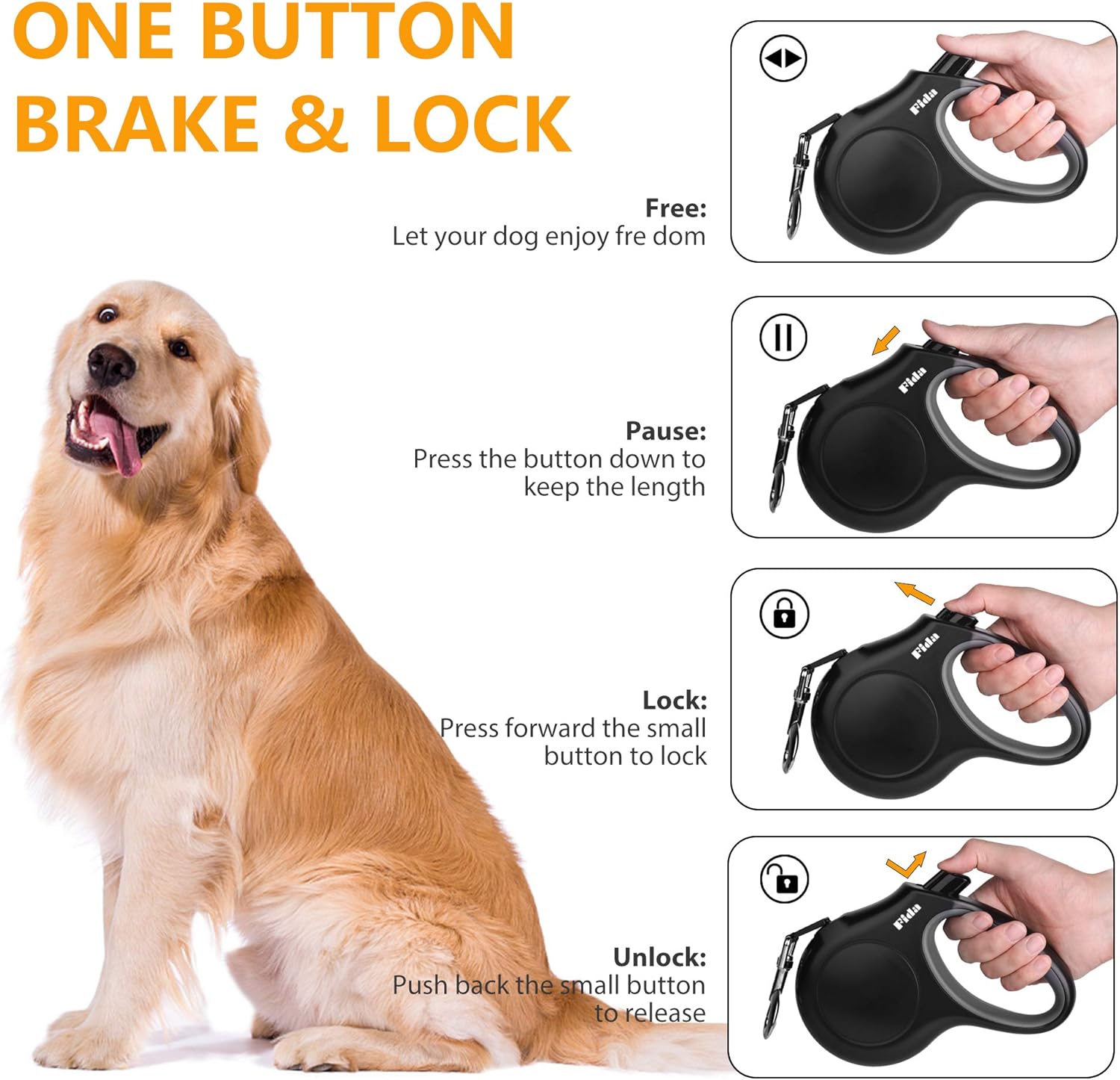 ONE BUTTON BRAKE & LOCK

Free:
Let your dog enjoy fre dom

Fida

Pause:
Press the button down to keep the length

Fida

Lock:
Press forward the small button to lock

Fida

Unlock:
Push back the small button to release

Fida