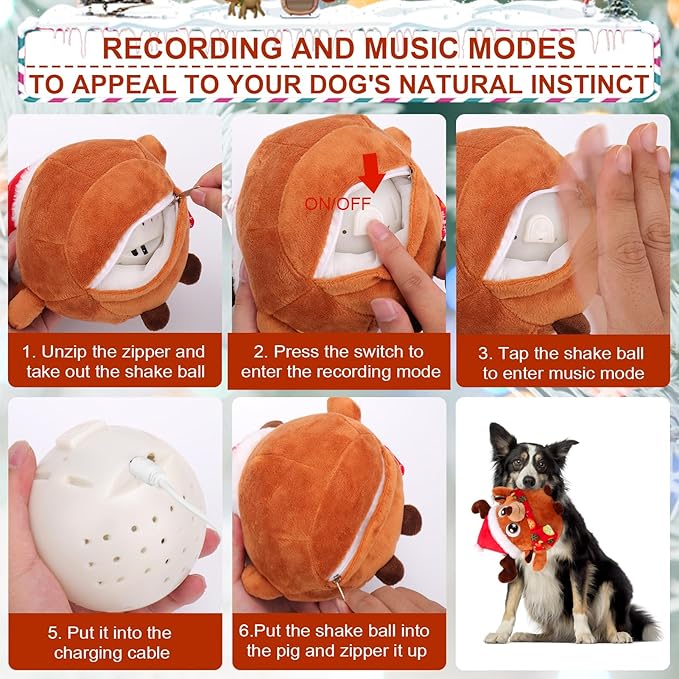 RECORDING AND MUSIC MODES
TO APPEAL TO YOUR DOG'S NATURAL INSTINCT

ON/OFF

1. Unzip the zipper and take out the shake ball

2. Press the switch to enter the recording mode

3. Tap the shake ball to enter music mode

5. Put it into the charging cable

6.Put the shake ball into the pig and zipper it up