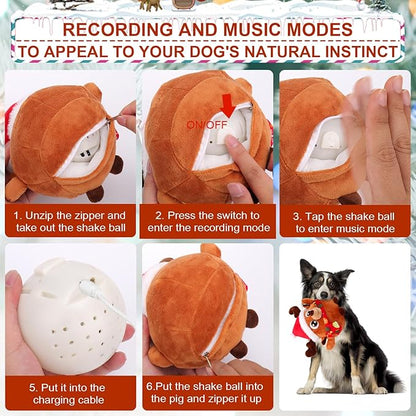 RECORDING AND MUSIC MODES
TO APPEAL TO YOUR DOG'S NATURAL INSTINCT

ON/OFF

1. Unzip the zipper and take out the shake ball

2. Press the switch to enter the recording mode

3. Tap the shake ball to enter music mode

5. Put it into the charging cable

6.Put the shake ball into the pig and zipper it up