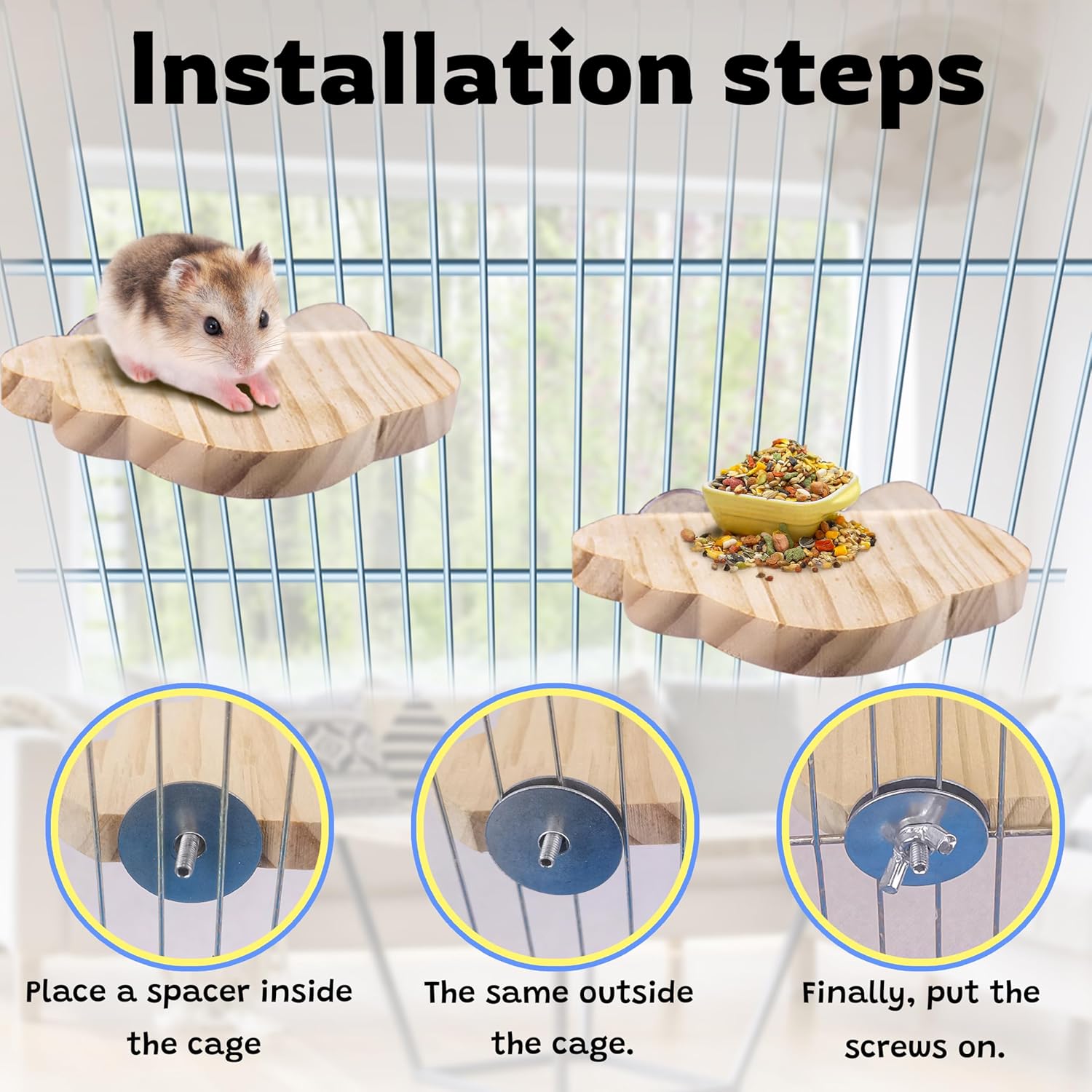 Installation steps

Place a spacer inside the cage

The same outside the cage.

Finally, put the screws on.