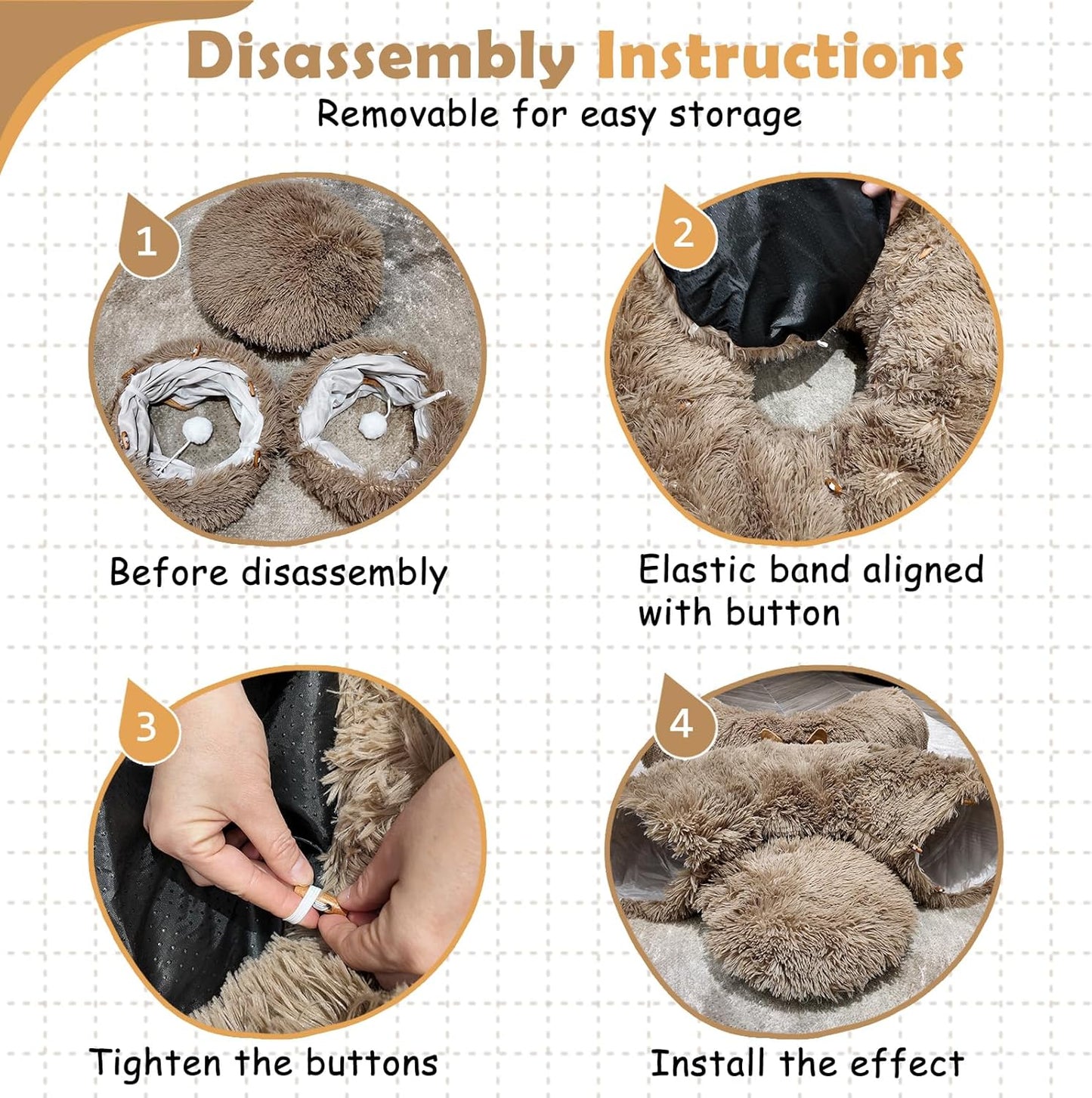 Disassembly Instructions

Removable for easy storage

1

Before disassembly

2

Elastic band aligned with button

3

Tighten the buttons

4

Install the effect