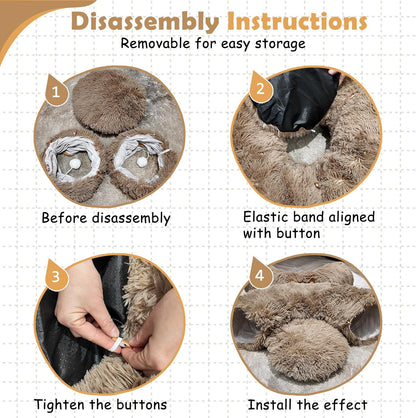 Disassembly Instructions
Removable for easy storage

1
Before disassembly

2
Elastic band aligned with button

3
Tighten the buttons

4
Install the effect