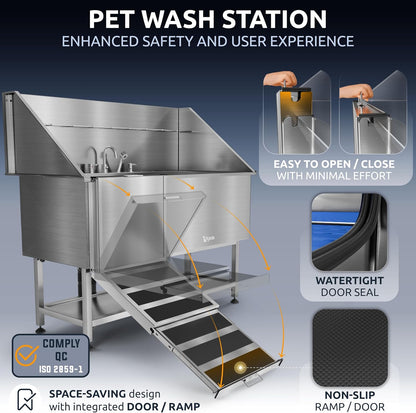 PET WASH STATION
ENHANCED SAFETY AND USER EXPERIENCE

EASY TO OPEN / CLOSE
WITH MINIMAL EFFORT

WATERTIGHT
DOOR SEAL

NON-SLIP
RAMP / DOOR

COMPLY
QC
ISO 2859-1

SPACE-SAVING design
with integrated DOOR / RAMP