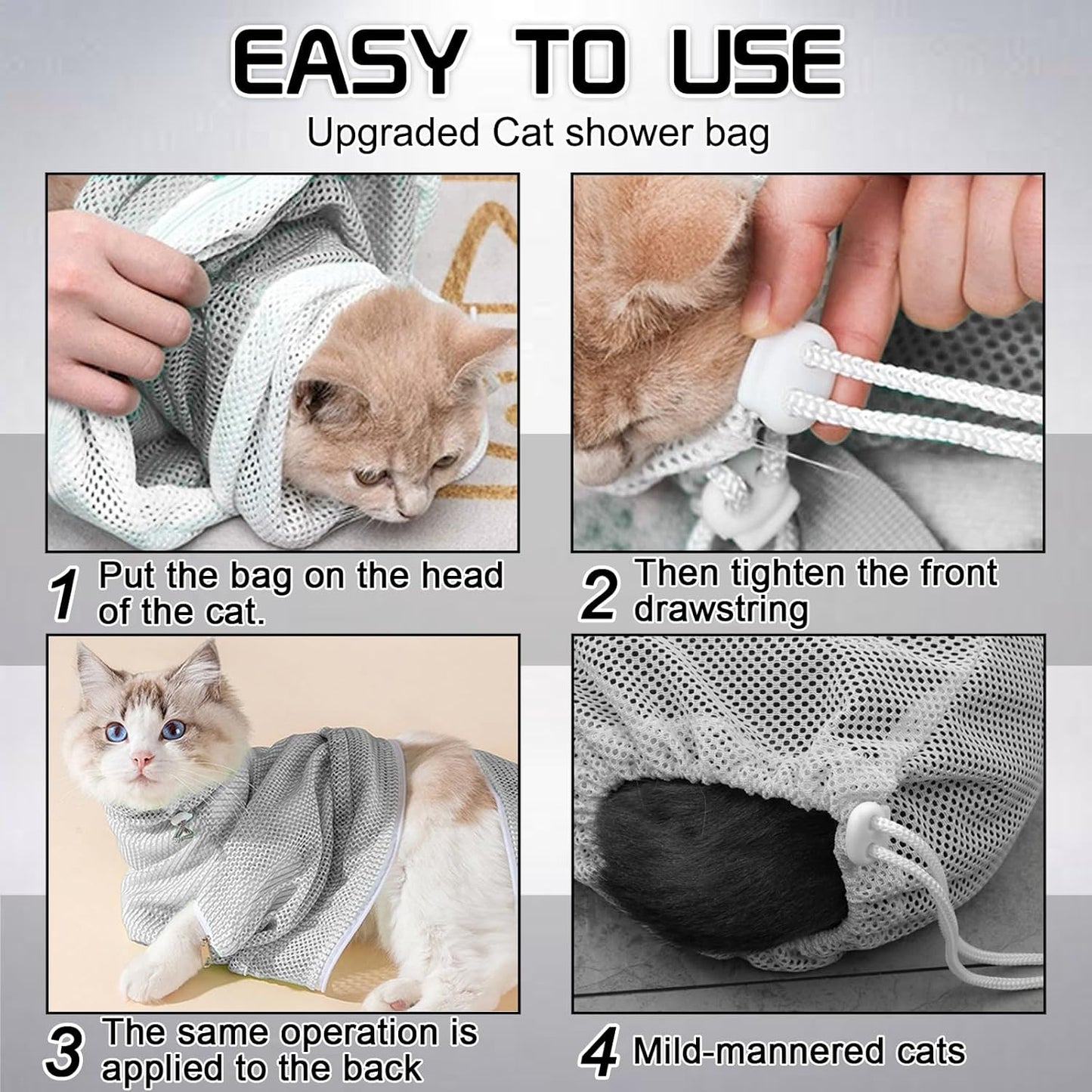 EASY TO USE

Upgraded Cat shower bag

1 Put the bag on the head of the cat.

2 Then tighten the front drawstring

3 The same operation is applied to the back

4 Mild-mannered cats