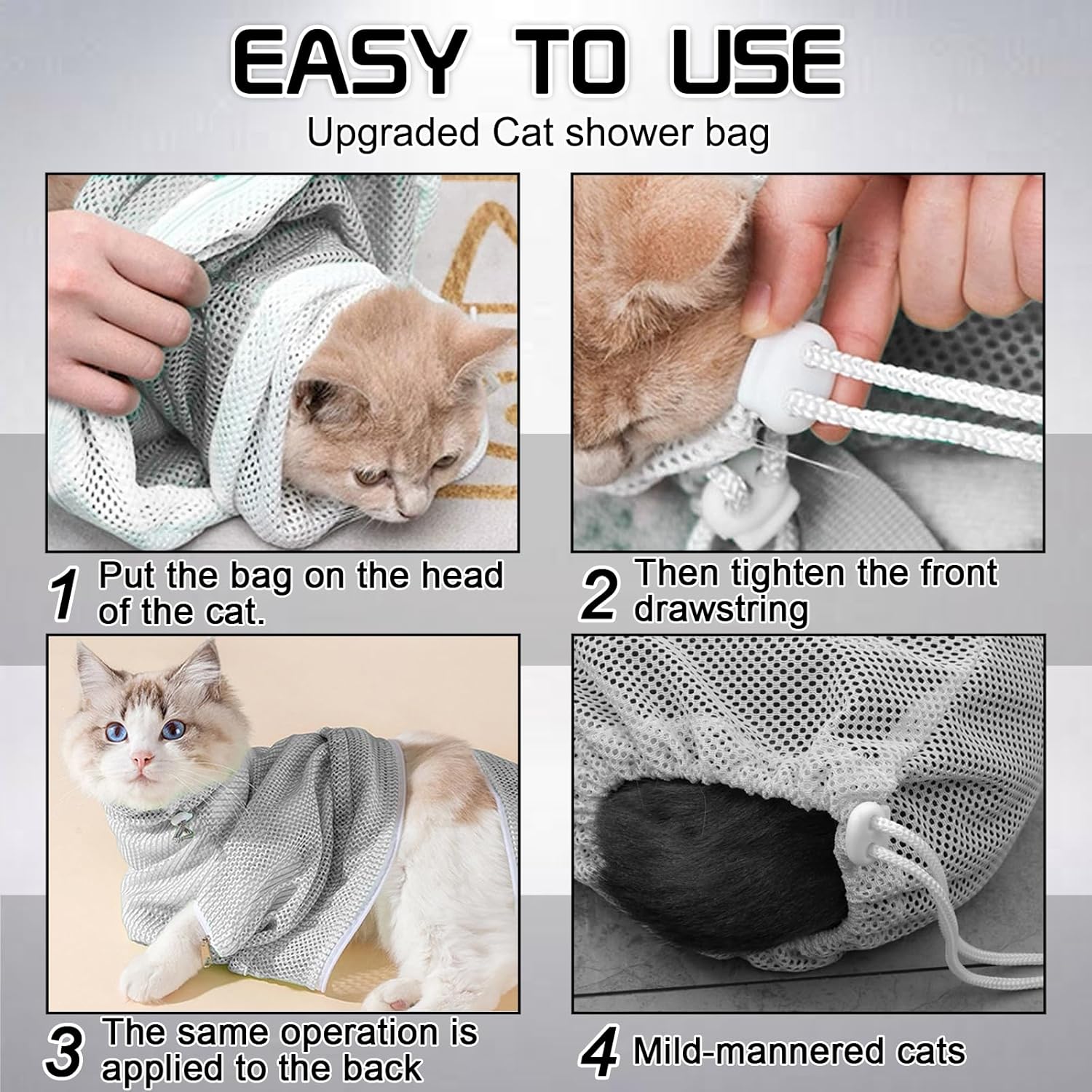 EASY TO USE

Upgraded Cat shower bag

1 Put the bag on the head of the cat.

2 Then tighten the front drawstring

3 The same operation is applied to the back

4 Mild-mannered cats