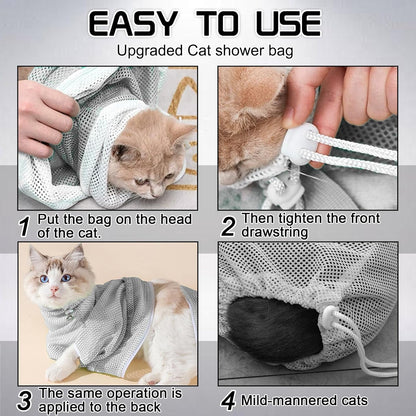 EASY TO USE
Upgraded Cat shower bag

1 Put the bag on the head of the cat.

2 Then tighten the front drawstring

3 The same operation is applied to the back

4 Mild-mannered cats