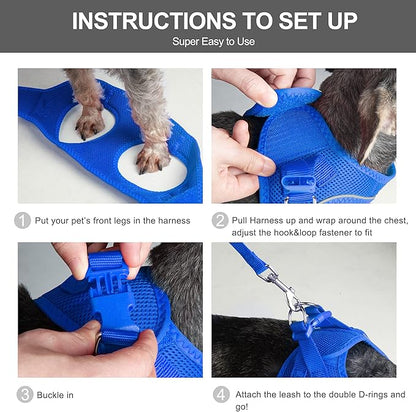 INSTRUCTIONS TO SET UP

Super Easy to Use

1 Put your pet's front legs in the harness

2 Pull Harness up and wrap around the chest, adjust the hook&loop fastener to fit

3 Buckle in

4 Attach the leash to the double D-rings and go!