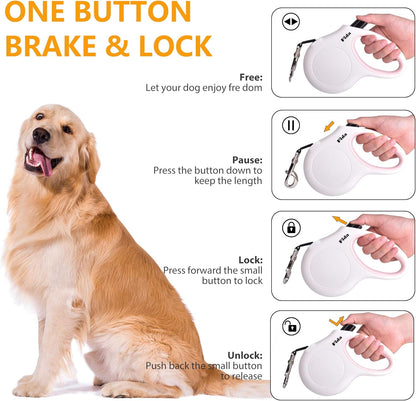 ONE BUTTON BRAKE & LOCK

Free:
Let your dog enjoy fre dom

Fida

Pause:
Press the button down to keep the length

Fida

Lock:
Press forward the small button to lock

Fida

Unlock:
Push back the small button to release

Fida