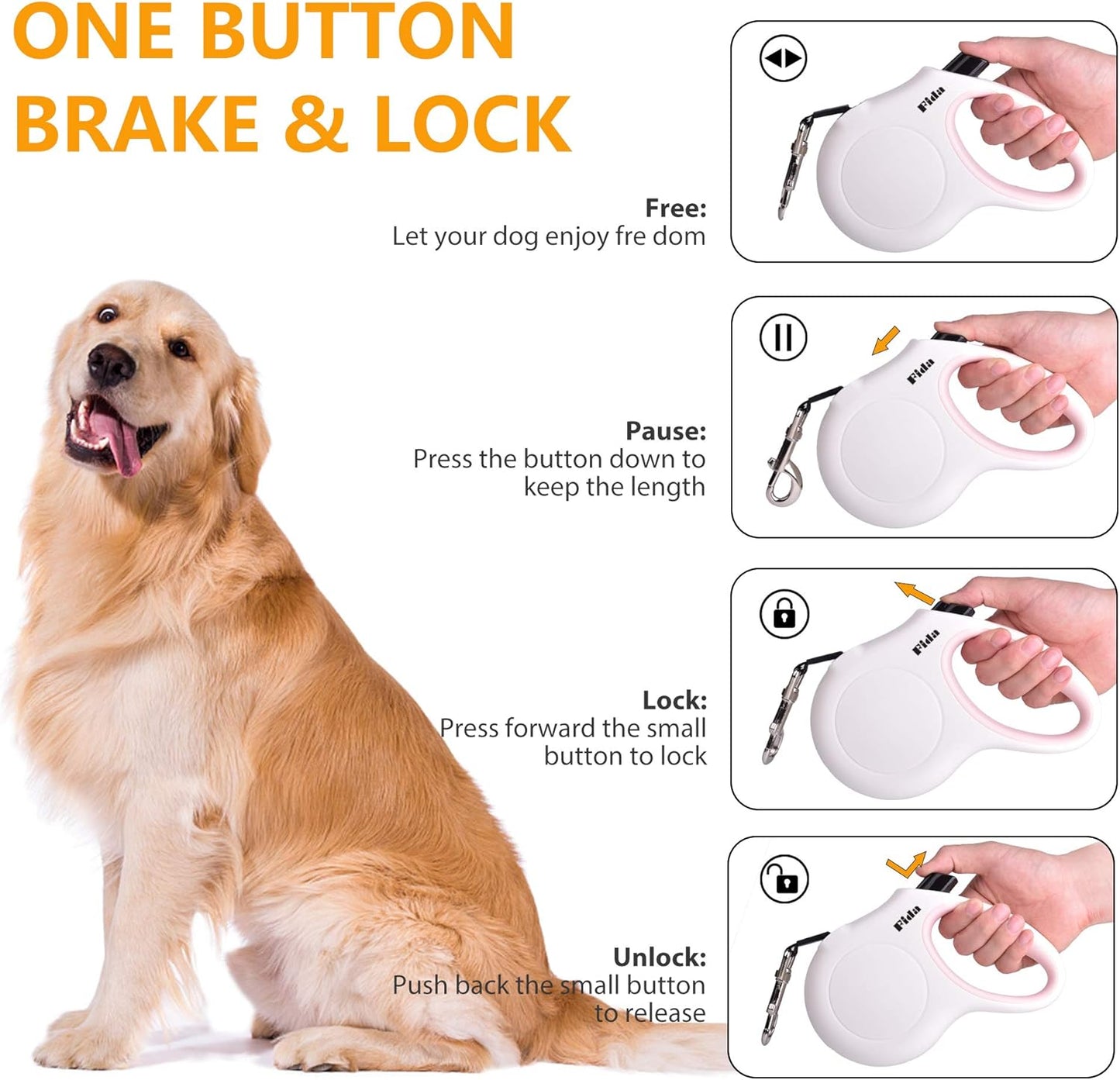 ONE BUTTON BRAKE & LOCK

Free:
Let your dog enjoy fre dom

Fida

Pause:
Press the button down to keep the length

Fida

Lock:
Press forward the small button to lock

Fida

Unlock:
Push back the small button to release

Fida