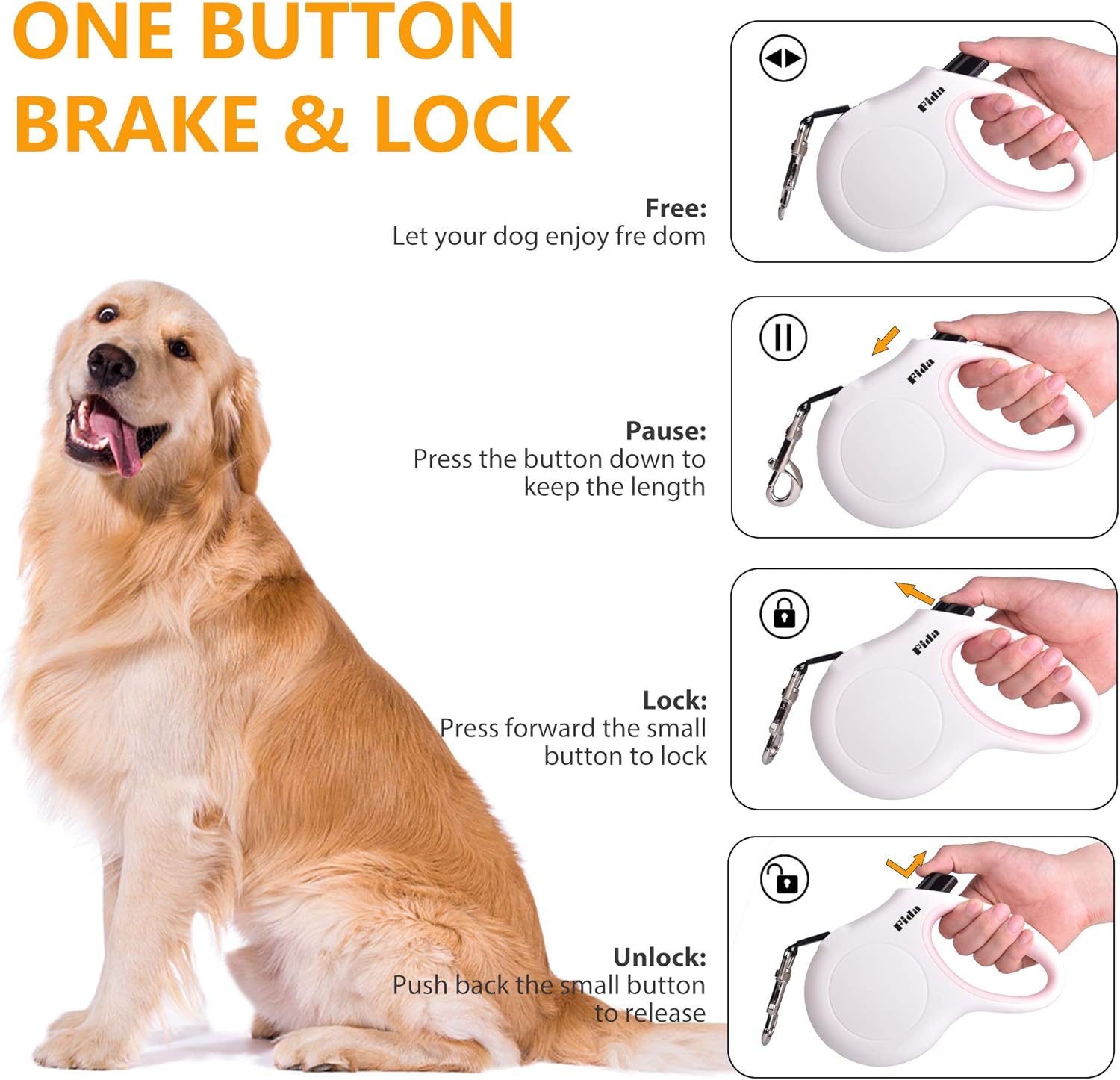 ONE BUTTON BRAKE & LOCK

Free:
Let your dog enjoy fre dom

Fida

Pause:
Press the button down to keep the length

Fida

Lock:
Press forward the small button to lock

Fida

Unlock:
Push back the small button to release

Fida