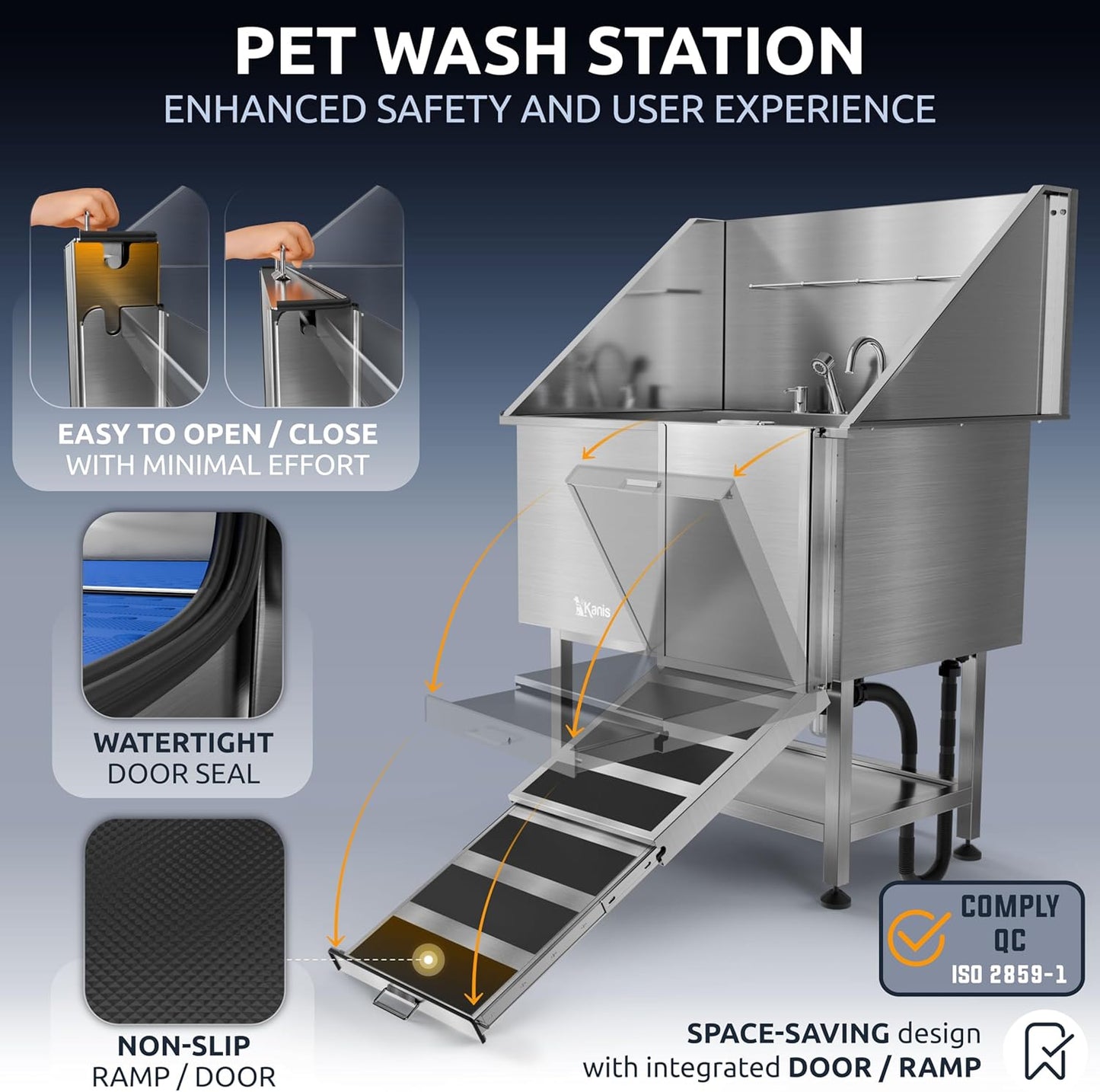 PET WASH STATION
ENHANCED SAFETY AND USER EXPERIENCE

EASY TO OPEN / CLOSE
WITH MINIMAL EFFORT

WATERTIGHT
DOOR SEAL

NON-SLIP
RAMP / DOOR

Kanis

COMPLY
QC
ISO 2859-1

SPACE-SAVING design
with integrated DOOR / RAMP