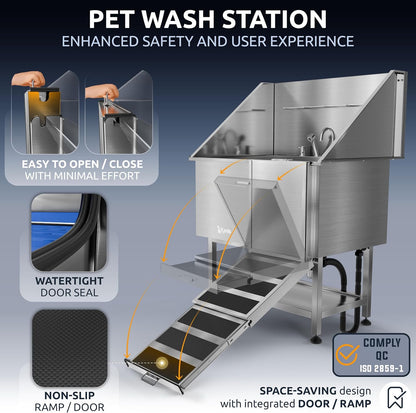 PET WASH STATION
ENHANCED SAFETY AND USER EXPERIENCE

EASY TO OPEN / CLOSE
WITH MINIMAL EFFORT

WATERTIGHT
DOOR SEAL

NON-SLIP
RAMP / DOOR

COMPLY
QC
ISO 2859-1

SPACE-SAVING design
with integrated DOOR / RAMP