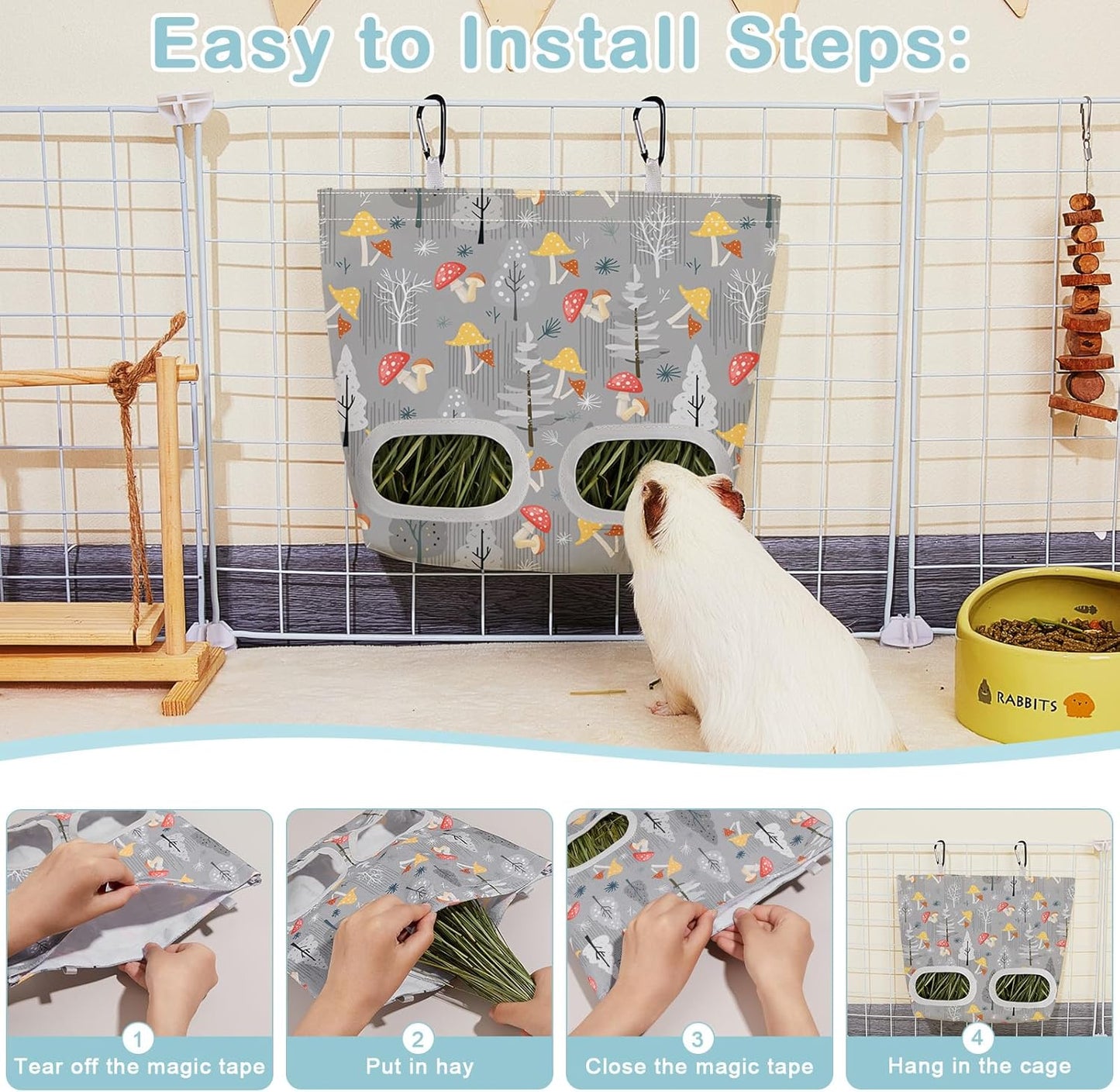 Easy to Install Steps:

RABBITS

1
Tear off the magic tape

2
Put in hay

3
Close the magic tape

4
Hang in the cage