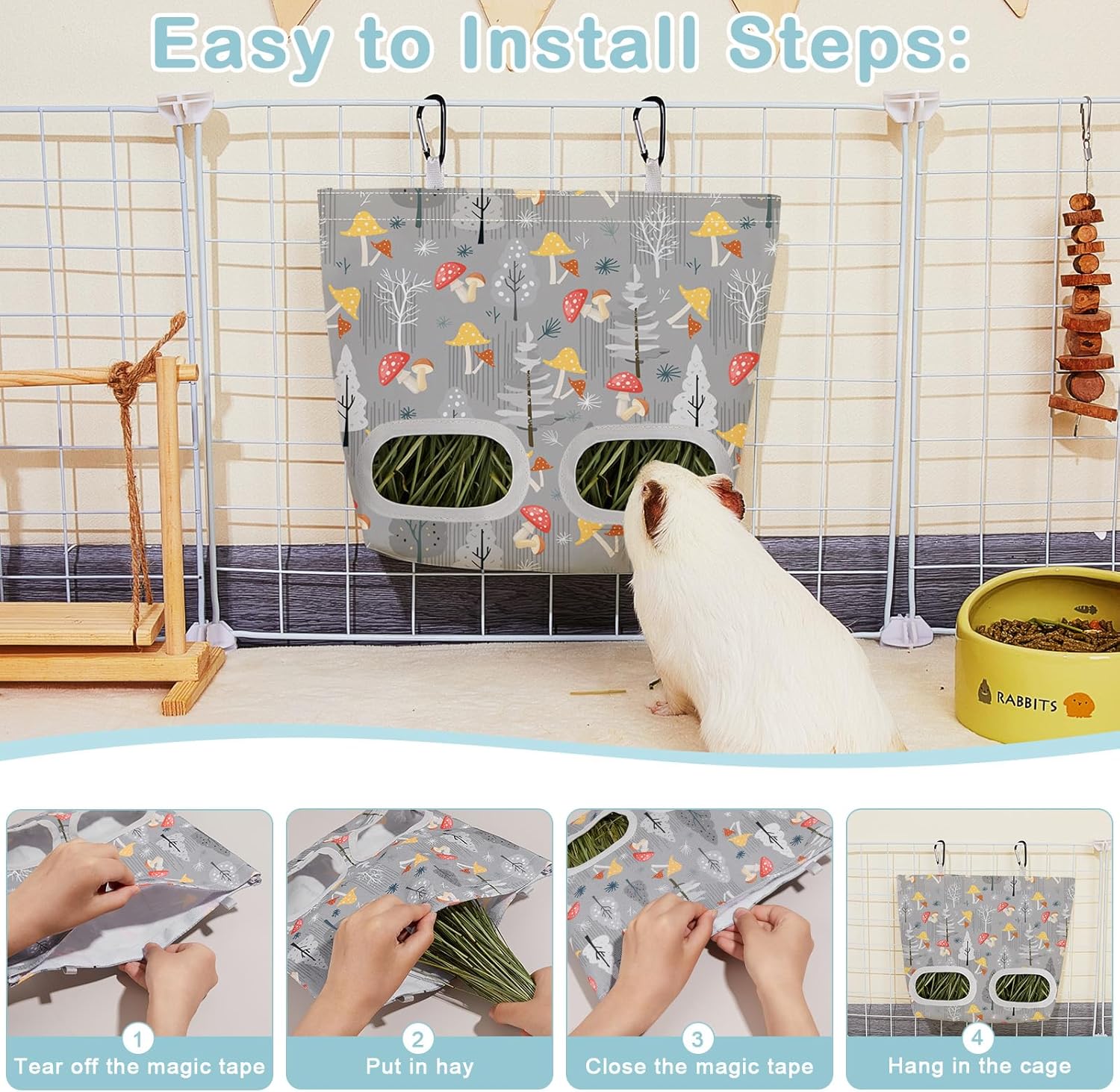 Easy to Install Steps:

RABBITS

1
Tear off the magic tape

2
Put in hay

3
Close the magic tape

4
Hang in the cage