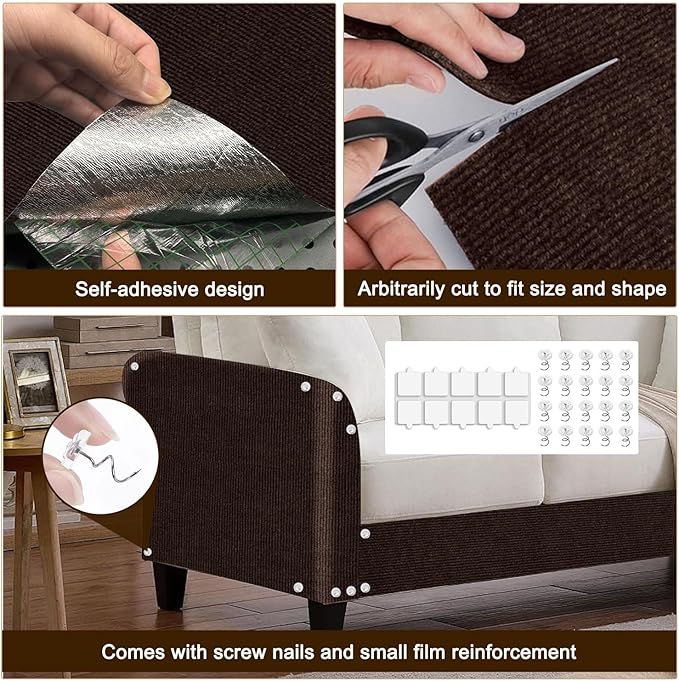 Self-adhesive design

Arbitrarily cut to fit size and shape

Comes with screw nails and small film reinforcement