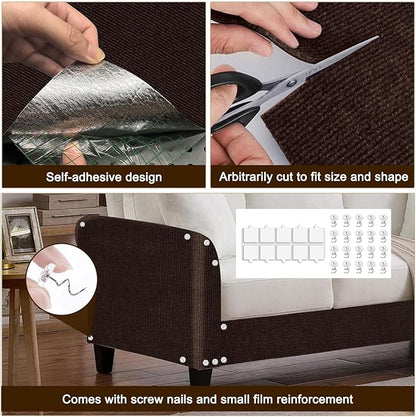 Self-adhesive design

Arbitrarily cut to fit size and shape

Comes with screw nails and small film reinforcement